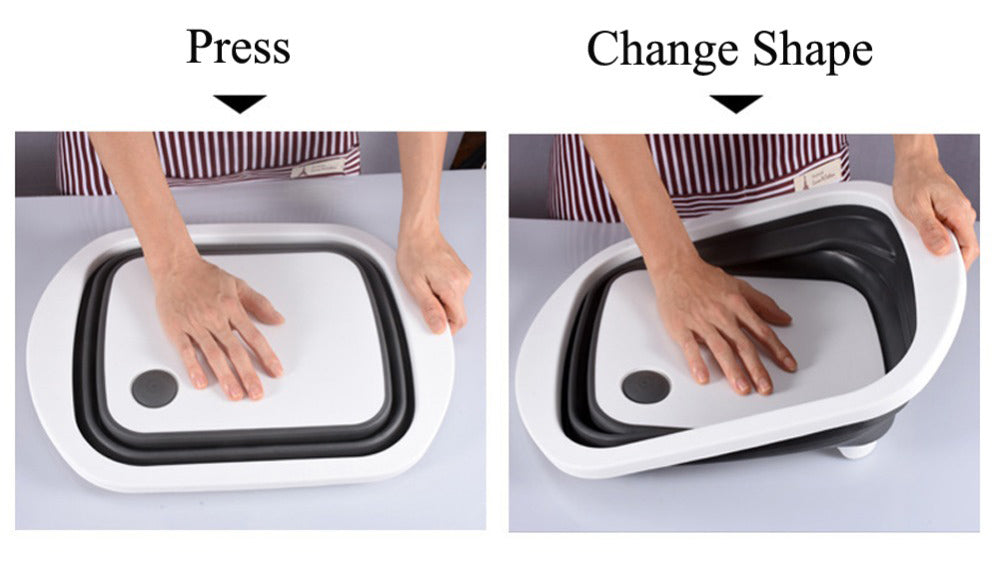 Press

Change Shape